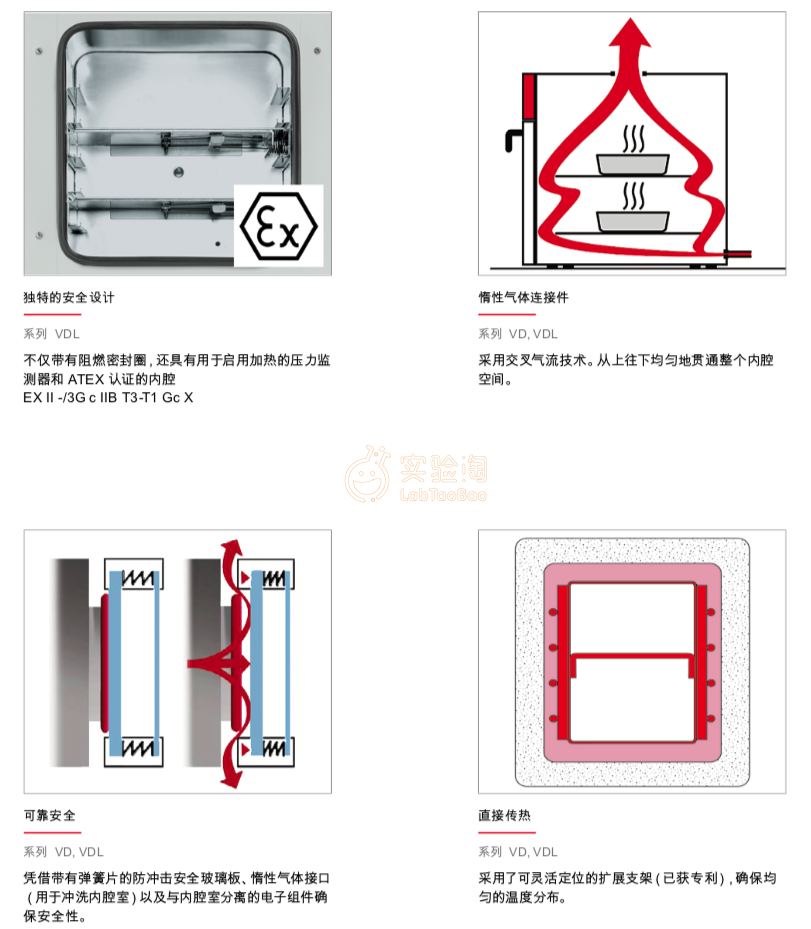 Ex

独特的安全设计

系列 VDL

不仅带有阻燃密封圈，还具有用于启用加热的压力监测器和 ATEX 认证的内腔
EX II -/3G c IIB T3-T1 Gc X

惰性气体连接件

系列 VD, VDL

采用交叉气流技术。从上往下均匀地贯通整个内腔空间。

实验淘
LabTaoBao

可靠安全

系列 VD, VDL

凭借带有弹簧片的防冲击安全玻璃板、惰性气体接口（用于冲洗内腔室）以及与内腔室分离的电子组件确保安全性。

直接传热

系列 VD, VDL

采用了可灵活定位的扩展支架（已获专利），确保均匀的温度分布。